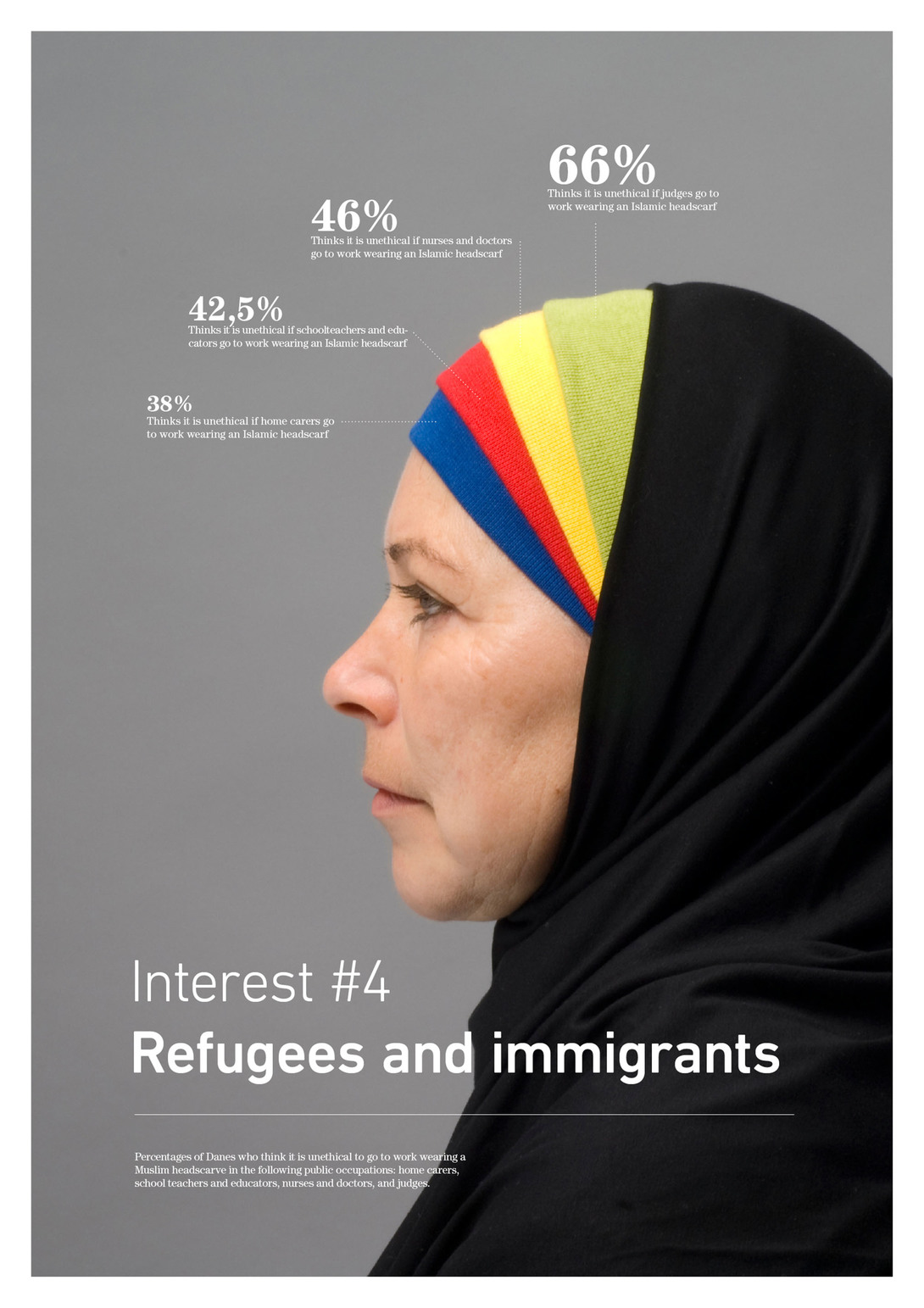 66%
Thinks it is unethical if judges go to work wearing an Islamic headscarf

46%
Thinks it is unethical if nurses and doctors go to work wearing an Islamic headscarf

42,5%
Thinks it is unethical if schoolteachers and educators go to work wearing an Islamic headscarf

38%
Thinks it is unethical if home carers go to work wearing an Islamic headscarf

Interest #4

Refugees and immigrants

Percentages of Danes who think it is unethical to go to work wearing a Muslim headscarve in the following public occupations: home carers, school teachers and educators, nurses and doctors, and judges.